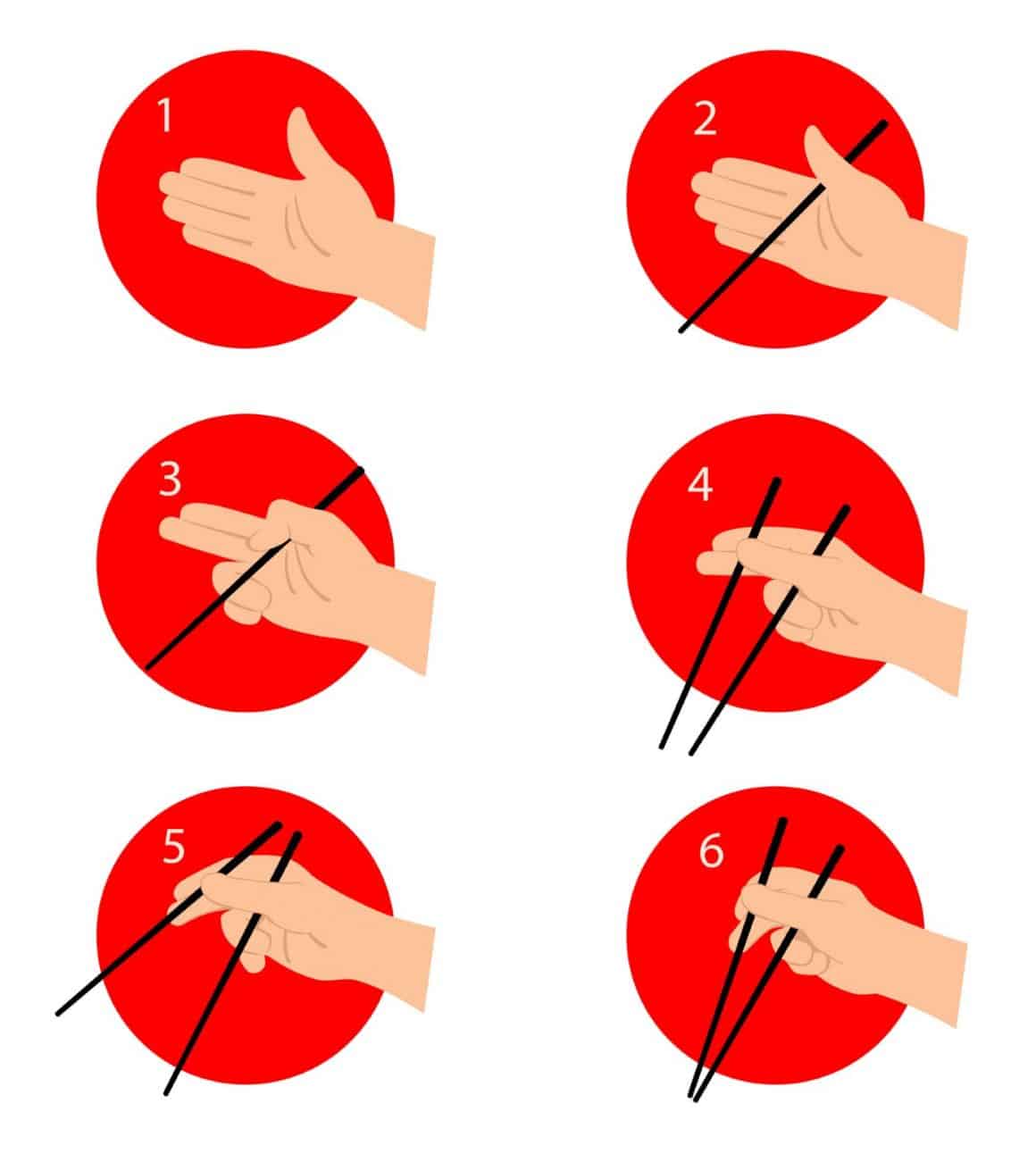 1
2
3
4
5
6